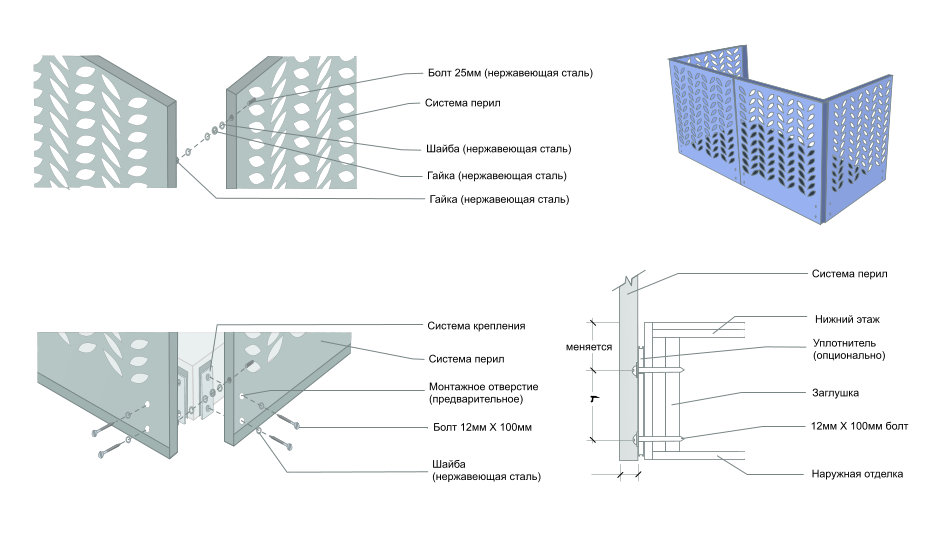 Болт 25мм (нержавеющая сталь)
Система перил
Шайба (нержавеющая сталь)
Гайка (нержавеющая сталь)
Гайка (нержавеющая сталь)

Система крепления
Система перил
Монтажное отверстие (предварительное)
Болт 12мм X 100мм
Шайба (нержавеющая сталь)

меняется
Система перил
Нижний этаж
Уплотнитель (опционально)
Заглушка
12мм X 100мм болт
Наружная отделка